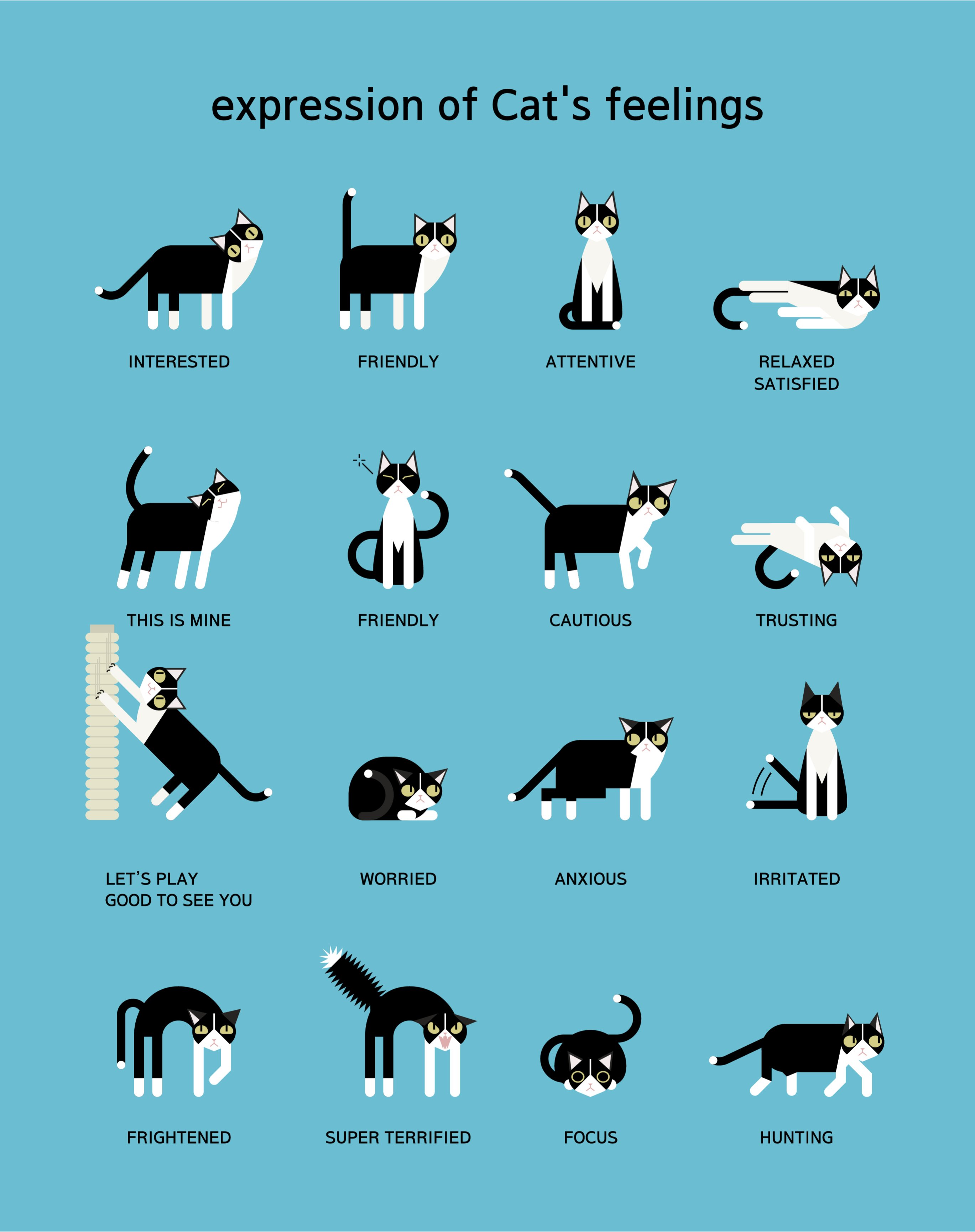 expression of Cat's feelings

INTERESTED

FRIENDLY

ATTENTIVE

RELAXED
SATISFIED

THIS IS MINE

FRIENDLY

CAUTIOUS

TRUSTING

LET'S PLAY
GOOD TO SEE YOU

WORRIED

ANXIOUS

IRRITATED

FRIGHTENED

SUPER TERRIFIED

FOCUS

HUNTING