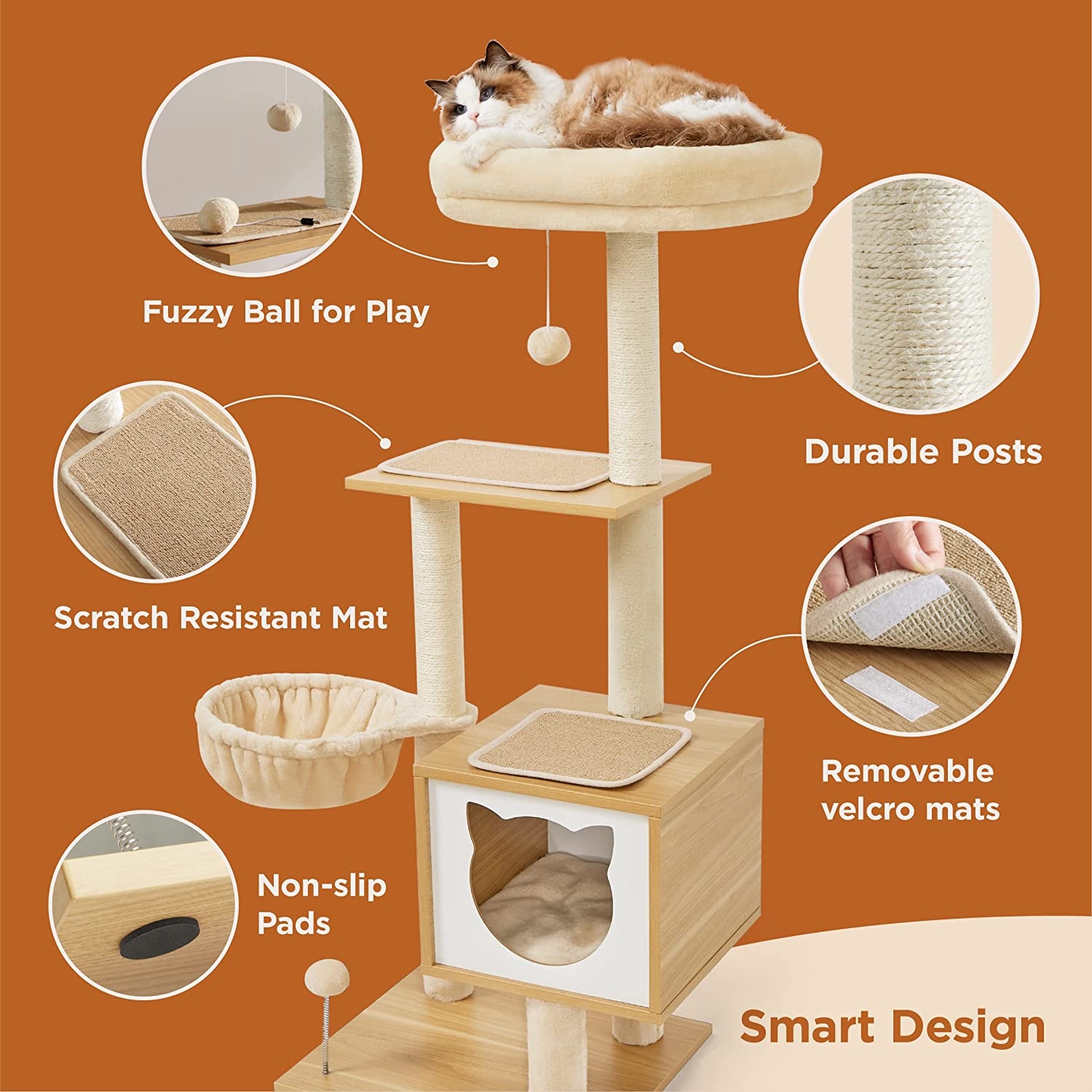 Fuzzy Ball for Play

Durable Posts

Scratch Resistant Mat

Removable velcro mats

Non-slip Pads

Smart Design